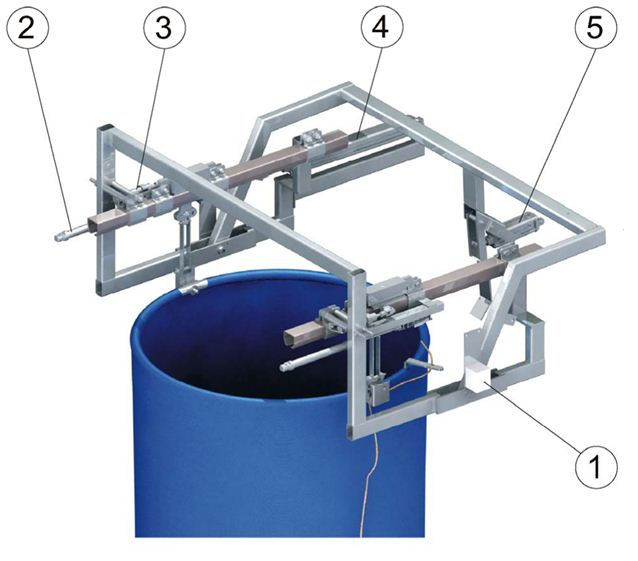 2
3
4
5
1